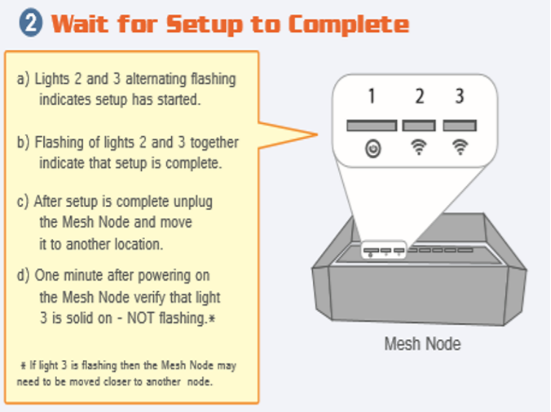 2 Wait for Setup to Complete

a) Lights 2 and 3 alternating flashing indicates setup has started.

b) Flashing of lights 2 and 3 together indicate that setup is complete.

c) After setup is complete unplug the Mesh Node and move it to another location.

d) One minute after powering on the Mesh Node verify that light 3 is solid on - NOT flashing.*

* If light 3 is flashing then the Mesh Node may need to be moved closer to another node.

1 2 3

Mesh Node